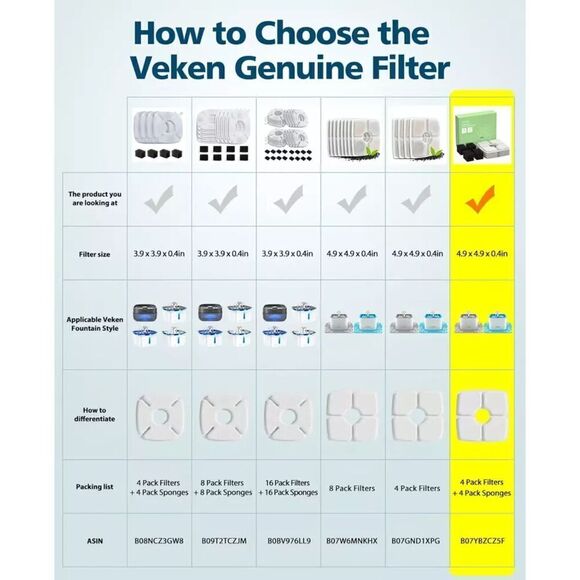 How to Choose the Veken Genuine Filter

| | | | | | | |
|---|---|---|---|---|---|---|
| The product you are looking at | | | | | | |
| Filter size | 3.9 x 3.9 x 0.4in | 3.9 x 3.9 x 0.4in | 3.9 x 3.9 x 0.4in | 4.9 x 4.9 x 0.4in | 4.9 x 4.9 x 0.4in | 4.9 x 4.9 x 0.4in |
| Applicable Veken Fountain Style | | | | | | |
| How to differentiate | | | | | | |
| Packing list | 4 Pack Filters + 4 Pack Sponges | 8 Pack Filters + 8 Pack Sponges | 16 Pack Filters + 16 Pack Sponges | 8 Pack Filters | 4 Pack Filters | 4 Pack Filters + 4 Pack Sponges |
| ASIN | B08NCZ3GW8 | B09T2TCZJM | B0BV976LL9 | B07W6MNKHX | B07GND1XPG | B07YBZCZ5F |